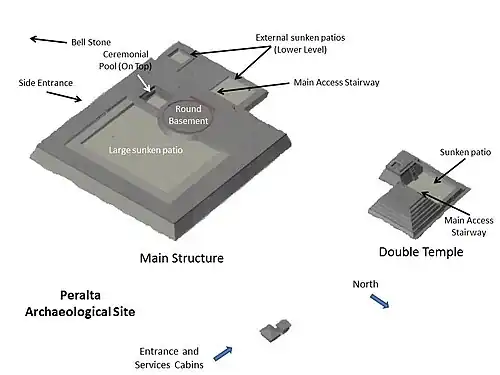 Bell Stone

Ceremonial Pool (On Top)

External sunken patios (Lower Level)

Side Entrance

Main Access Stairway

Round Basement

Large sunken patio

Sunken patio

Main Access Stairway

Main Structure

Double Temple

North

Peralta Archaeological Site

Entrance and Services Cabins