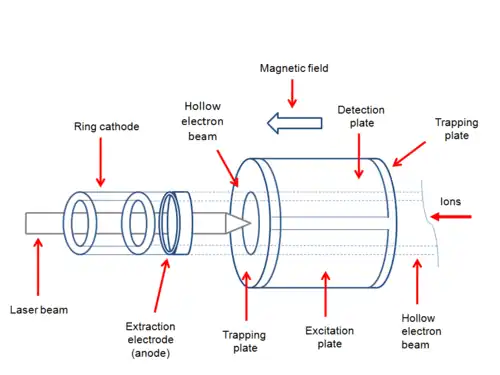 Magnetic field

Hollow electron beam

Detection plate

Trapping plate

Ring cathode

Ions

Laser beam

Extraction electrode (anode)

Trapping plate

Excitation plate

Hollow electron beam