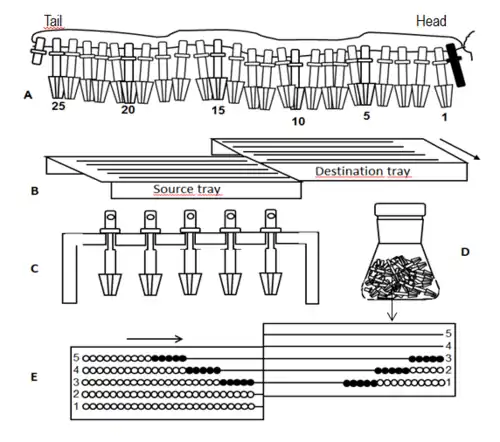 Tail
Head
A
25
20
15
10
5
1
B
Source tray
Destination tray
C
D
E
5
4
3
2
1
5
4
3
2
1